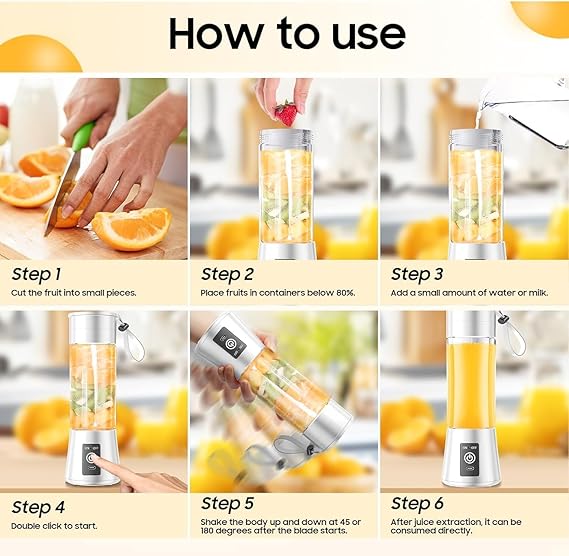 How to use

Step 1
Cut the fruit into small pieces.

Step 2
Place fruits in containers below 80%.

Step 3
Add a small amount of water or milk.

Step 4
Double click to start.

Step 5
Shake the body up and down at 45 or 180 degrees after the blade starts.

Step 6
After juice extraction, it can be consumed directly.